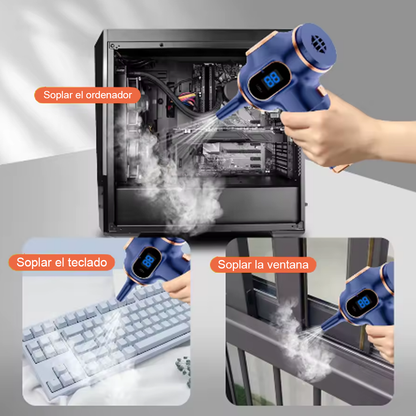 Soplar el ordenador

88

Soplar el teclado

88

Soplar la ventana

88